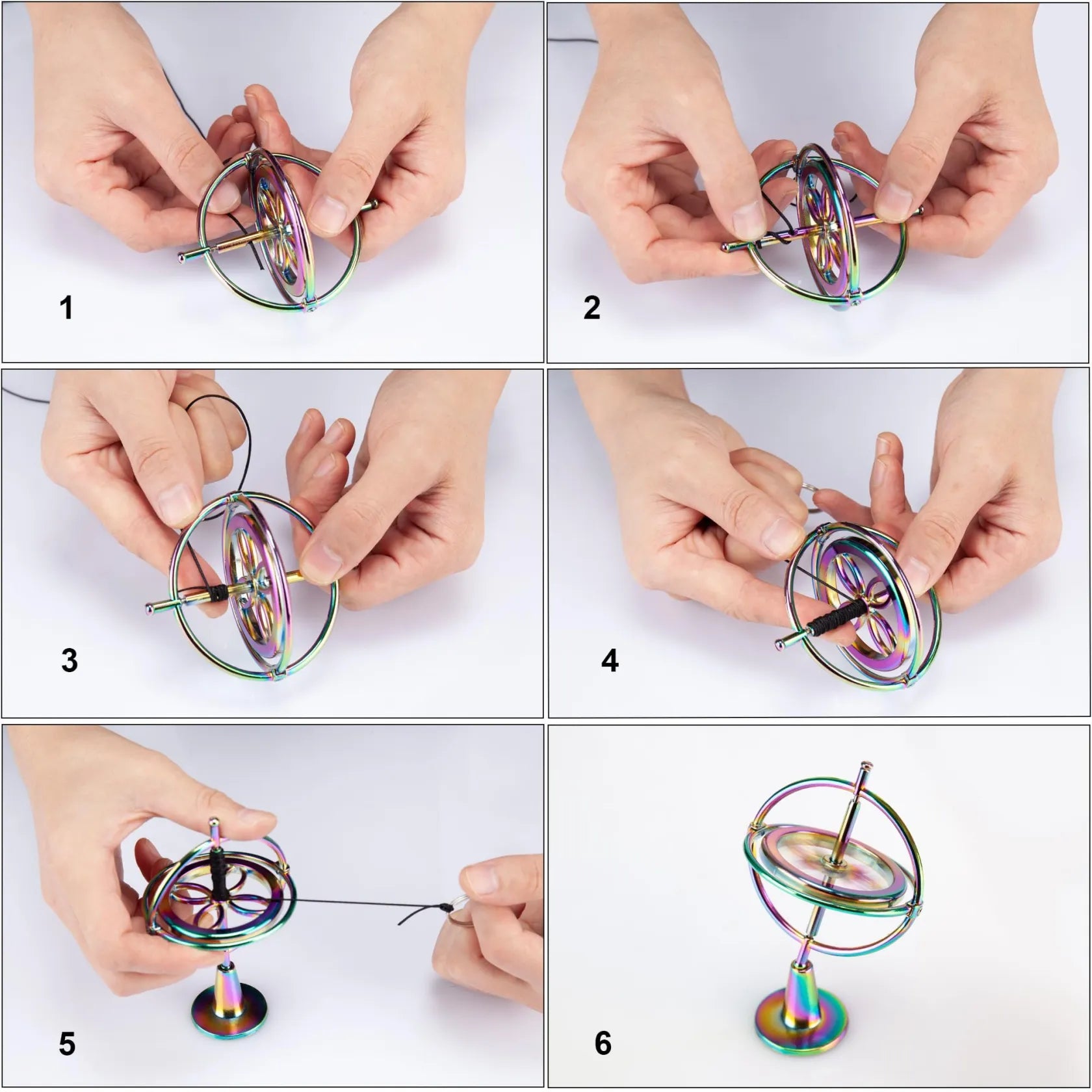 1

2

3

4

5

6